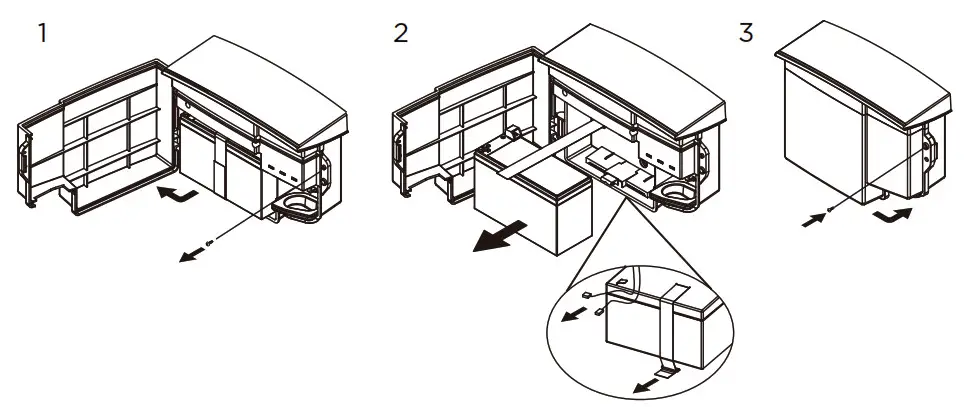 1

2

3