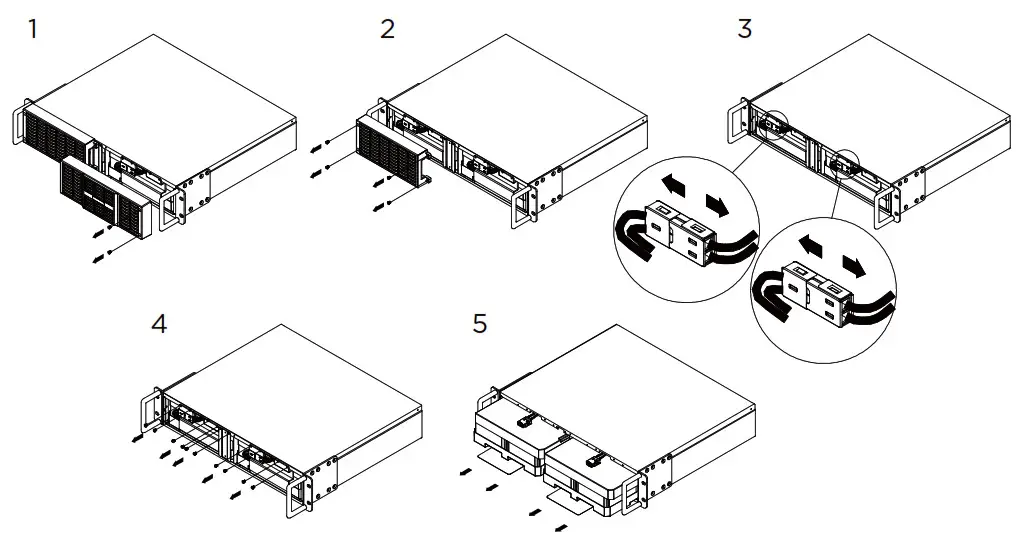 1

2

3

4

5