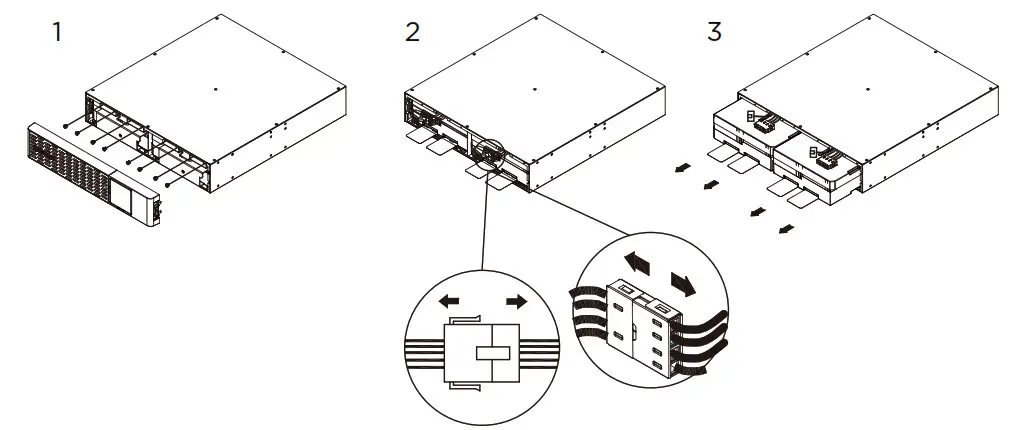 1

2

3