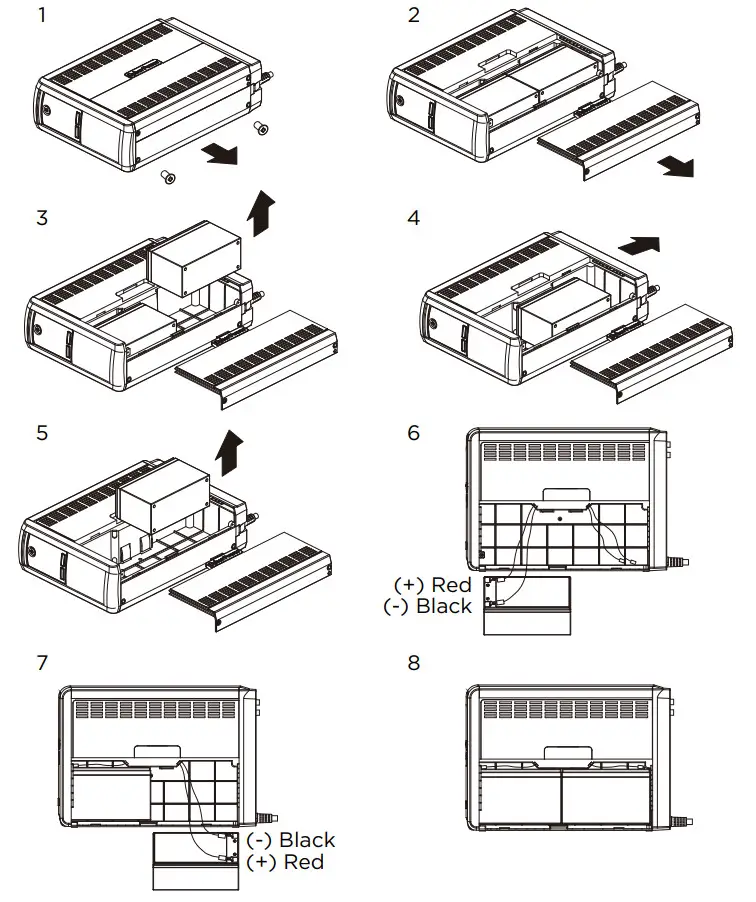 1

2

3

4

5

6

(+) Red
(-) Black

7

(-) Black
(+) Red

8