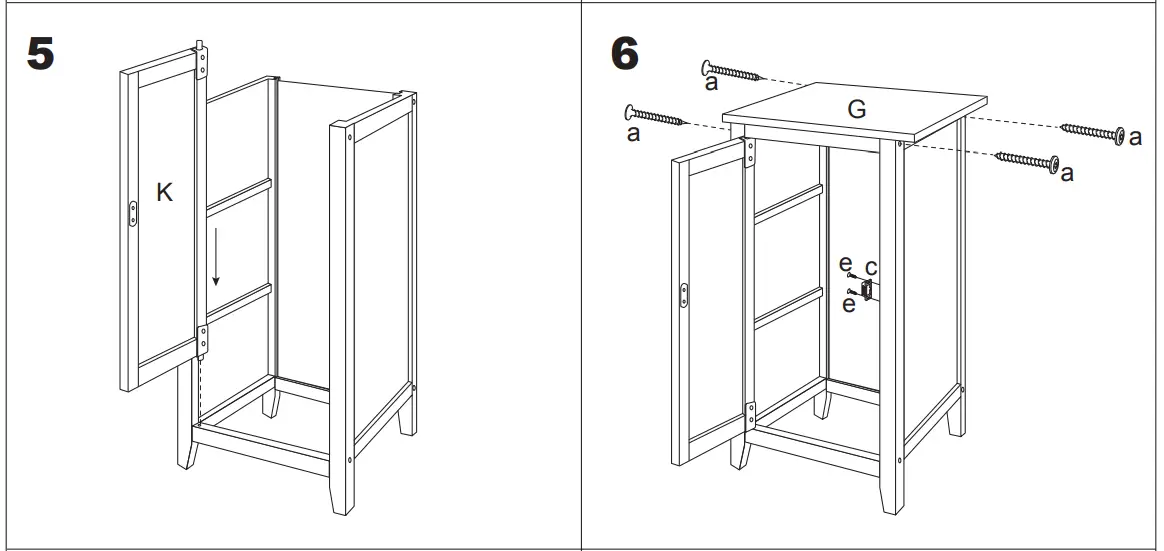 5

K

6

a

a

G

a

a

e

c

e