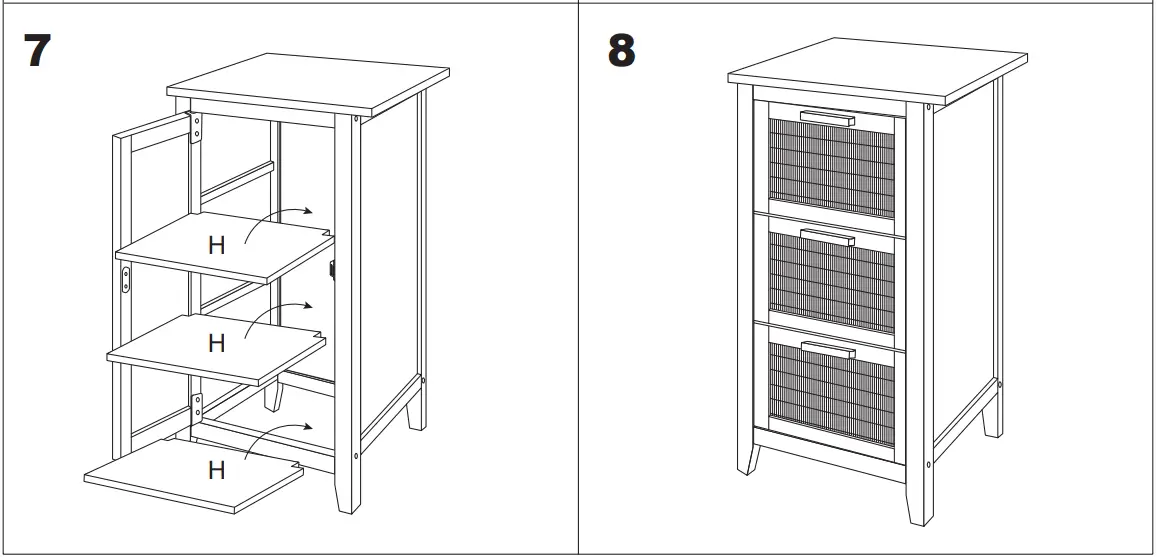 7

H

H

H

8