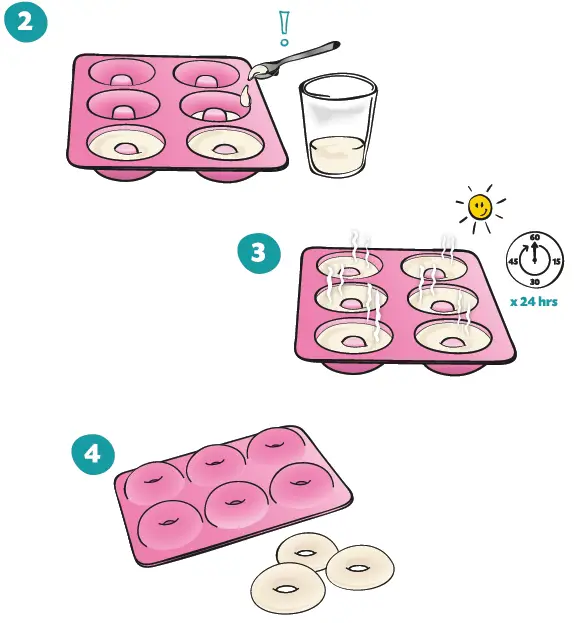 2

!

3

60
15
30
45

x 24 hrs

4