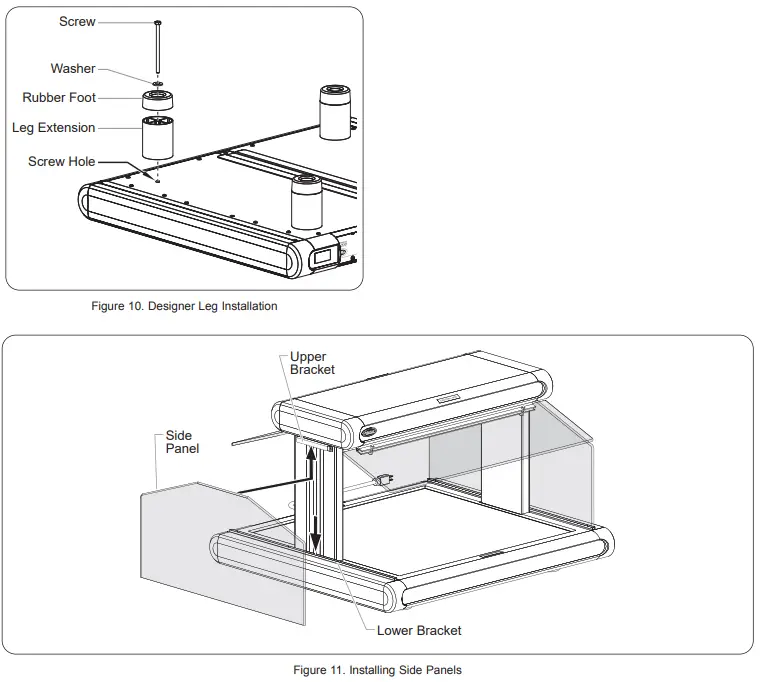 Screw
Washer
Rubber Foot
Leg Extension
Screw Hole

Figure 10. Designer Leg Installation

Upper Bracket
Side Panel
Lower Bracket

Figure 11. Installing Side Panels