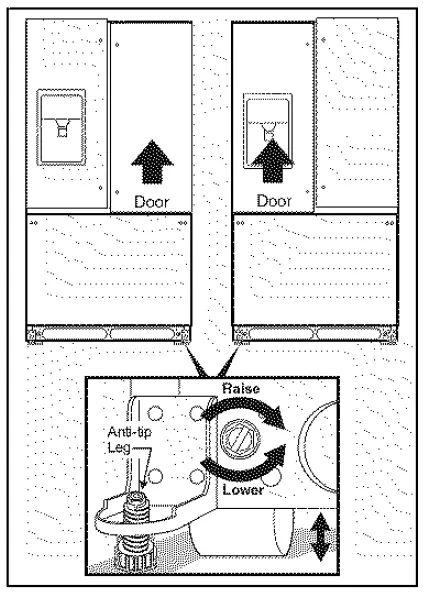 Door

Door

Raise

Anti-tip Leg

Lower