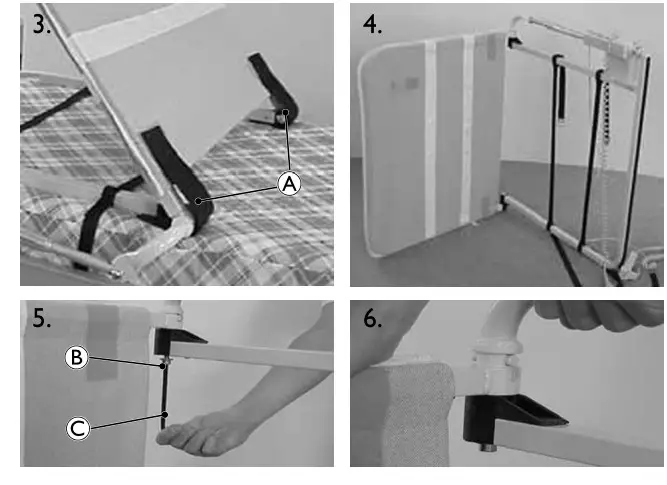 3.
A
4.
5.
B
C
6.