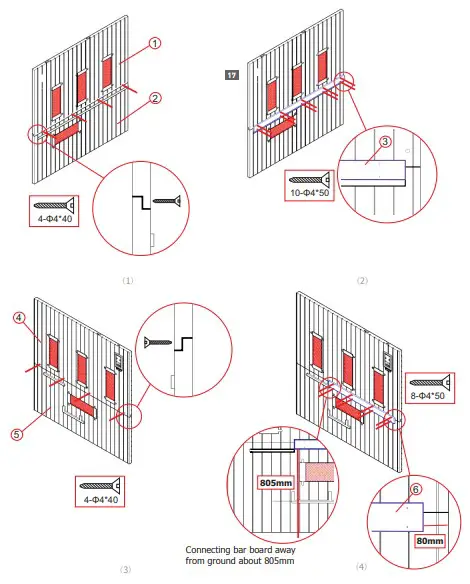 1

2

4-Φ4*40

(1)

17

3

10-Φ4*50

(2)

4

5

4-Φ4*40

(3)

8-Φ4*50

805mm

6

80mm

Connecting bar board away from ground about 805mm

(4)