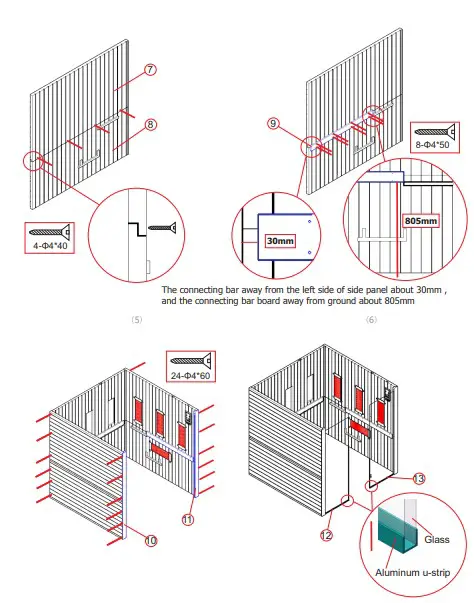 7

8

4-Φ4*40

9

8-Φ4*50

30mm

805mm

The connecting bar away from the left side of side panel about 30mm , and the connecting bar board away from ground about 805mm

(5)

(6)

24-Φ4*60

11

10

13

12

Glass

Aluminum u-strip