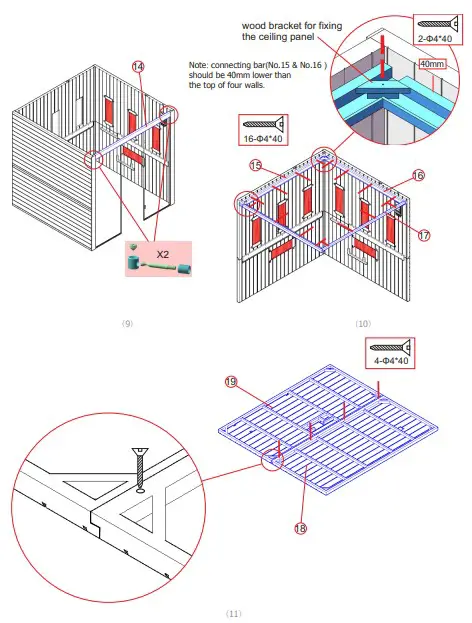 14

X2

(9)

wood bracket for fixing the ceiling panel

2-Φ4*40

40mm

Note: connecting bar(No.15 & No.16 ) should be 40mm lower than the top of four walls.

16-Φ4*40

15

16

17

(10)

4-Φ4*40

19

18

(11)