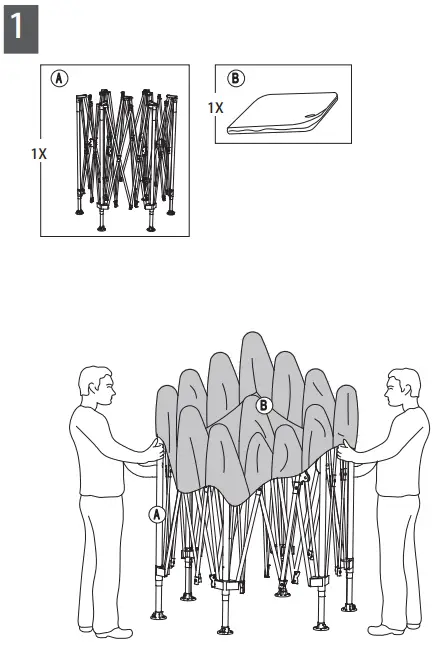 1

A

1X

B

1X

B

A