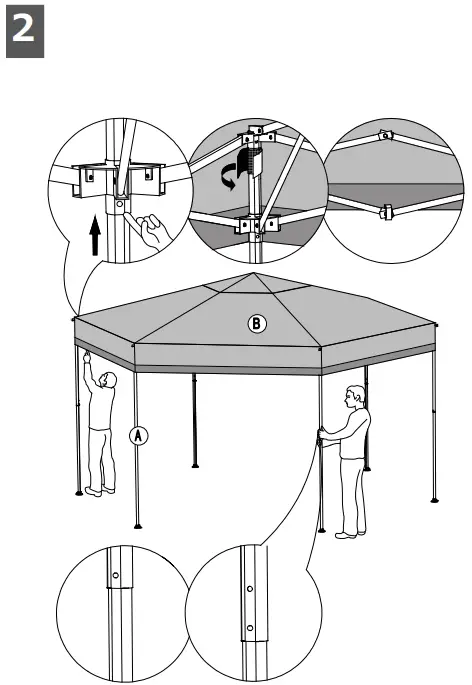 2

B

A