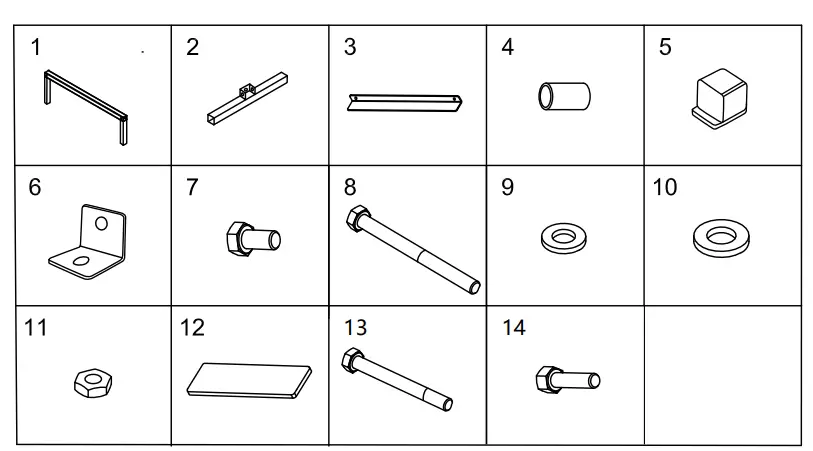 | 1 | 2 | 3 | 4 | 5 |
|---|---|---|---|---|
| 6 | 7 | 8 | 9 | 10 |
| 11 | 12 | 13 | 14 | |