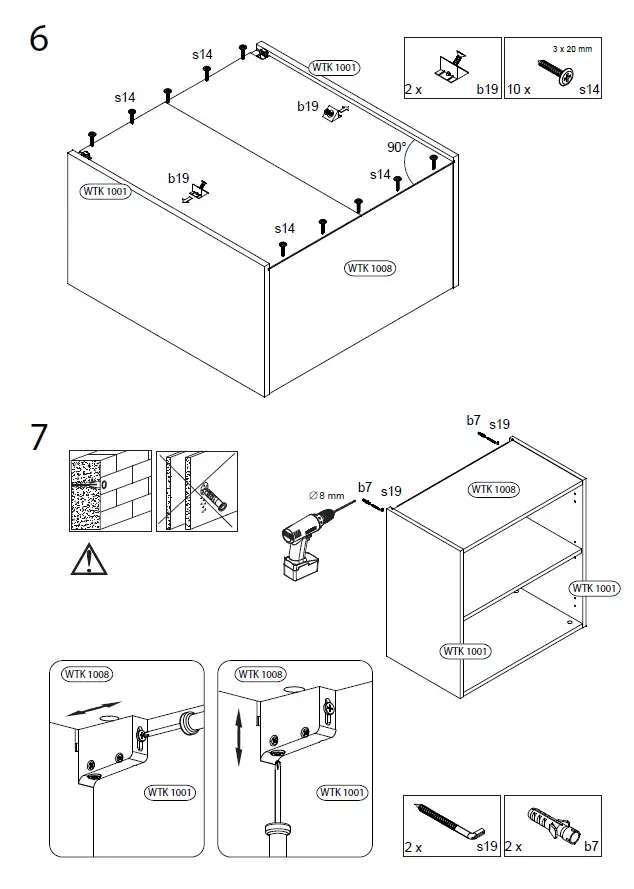 6

s14
s14
WTK 1001
b19
90°
s14
b19
WTK 1001
s14
WTK 1008

2 x b19
3 x 20 mm
10 x s14

7

b7 s19
$\varnothing$ 8 mm
b7 s19
WTK 1008
WTK 1001
WTK 1001

WTK 1008
WTK 1001

WTK 1008
WTK 1001

2 x s19
2 x b7