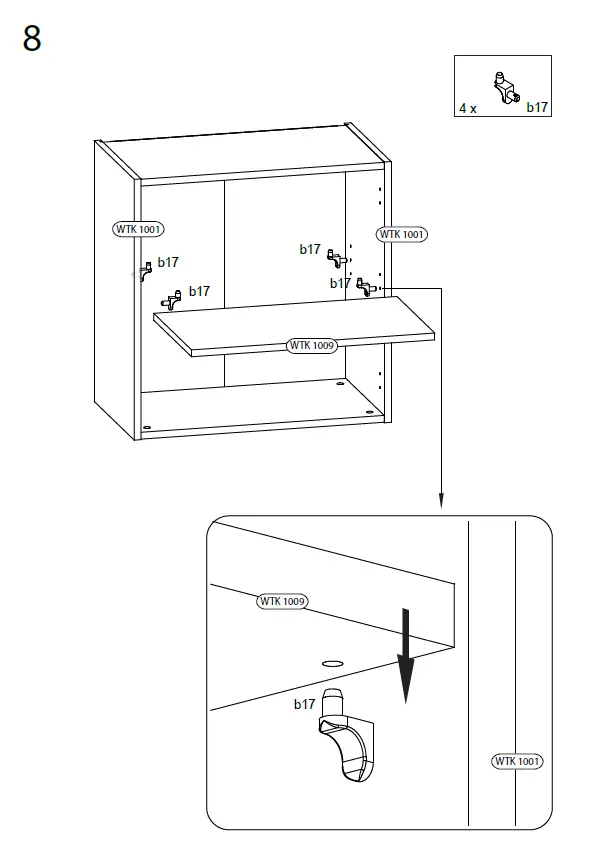 8

4 x b17

WTK 1001

WTK 1001

b17

b17

b17

b17

WTK 1009

WTK 1009

b17

WTK 1001