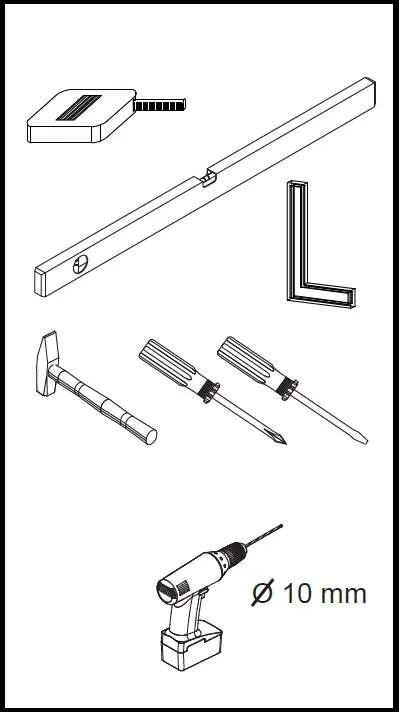 Ø 10 mm