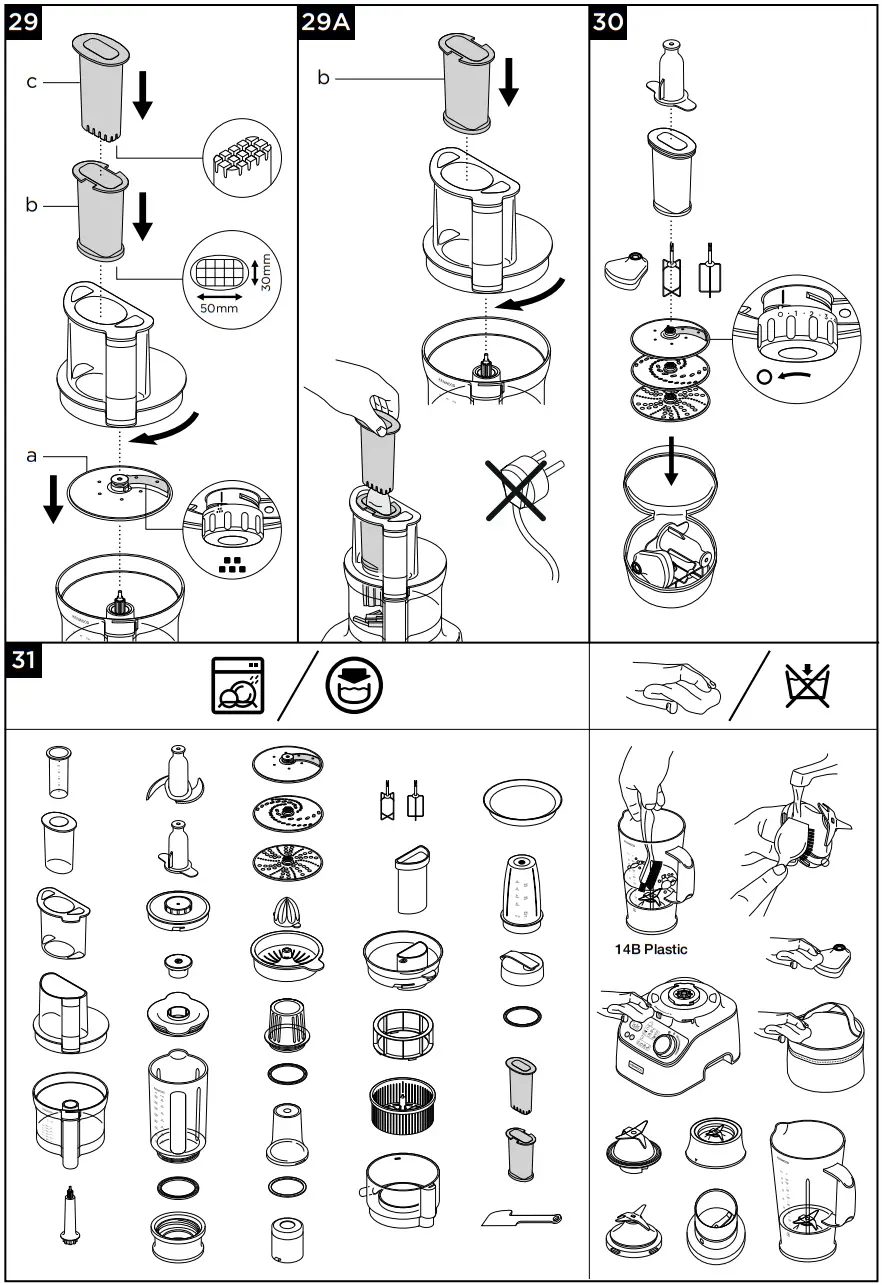 29

c

b

30mm

50mm

a

29A

b

30

31

14B Plastic