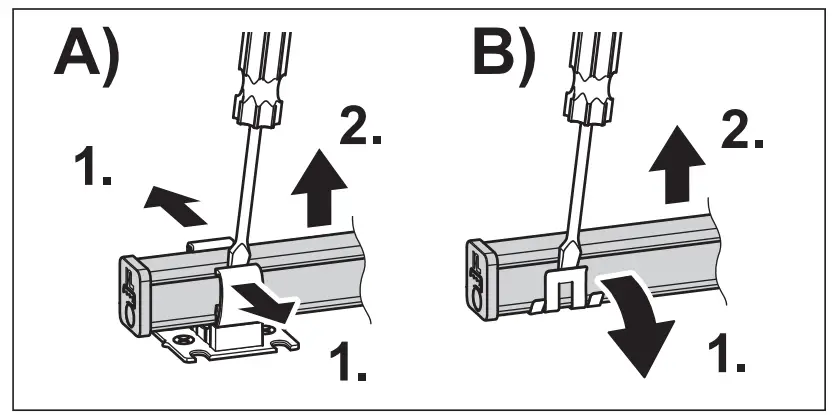 A)

1.

2.

1.

B)

2.

1.