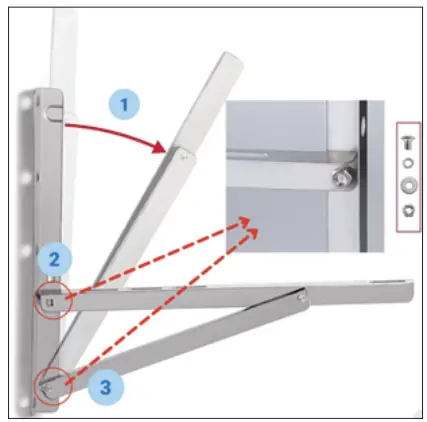 1

2

3