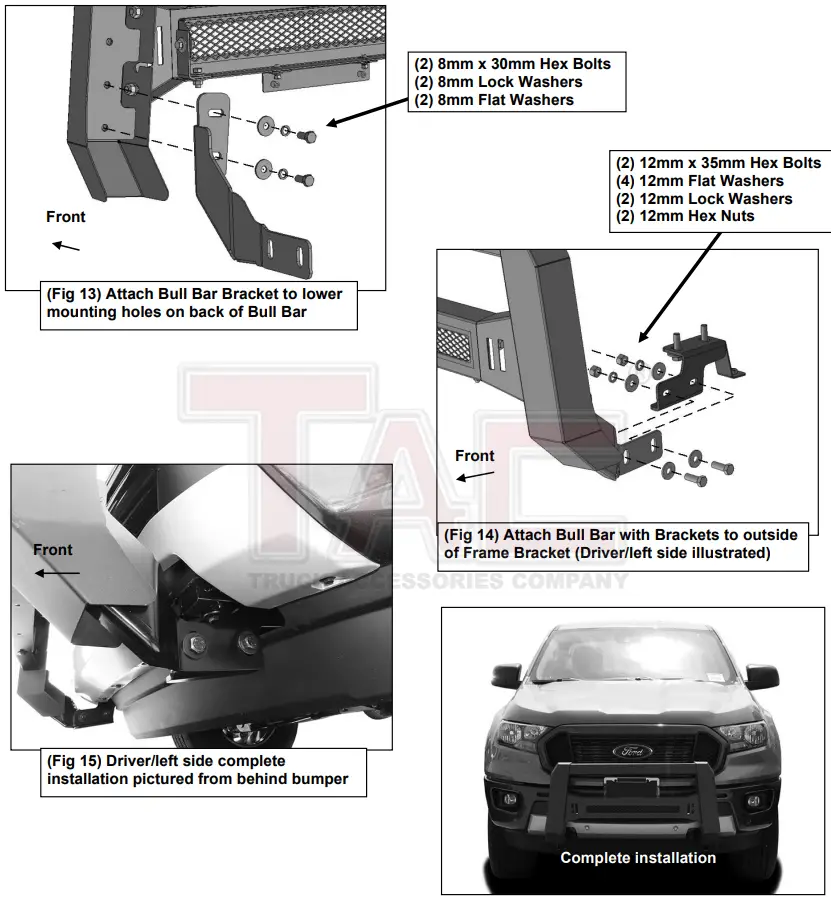 (2) 8mm x 30mm Hex Bolts
(2) 8mm Lock Washers
(2) 8mm Flat Washers

Front

(Fig 13) Attach Bull Bar Bracket to lower mounting holes on back of Bull Bar

(2) 12mm x 35mm Hex Bolts
(4) 12mm Flat Washers
(2) 12mm Lock Washers
(2) 12mm Hex Nuts

Front

(Fig 14) Attach Bull Bar with Brackets to outside of Frame Bracket (Driver/left side illustrated)

TAC
TRUCK ACCESSORIES COMPANY

Front

(Fig 15) Driver/left side complete installation pictured from behind bumper

Ford

Complete installation