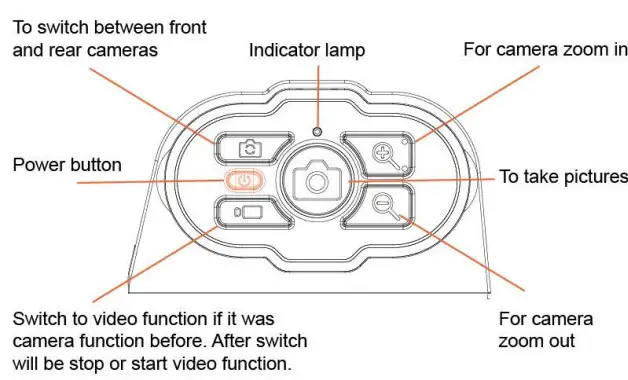 To switch between front and rear cameras

Indicator lamp

For camera zoom in

Power button

To take pictures

Switch to video function if it was camera function before. After switch will be stop or start video function.

For camera zoom out