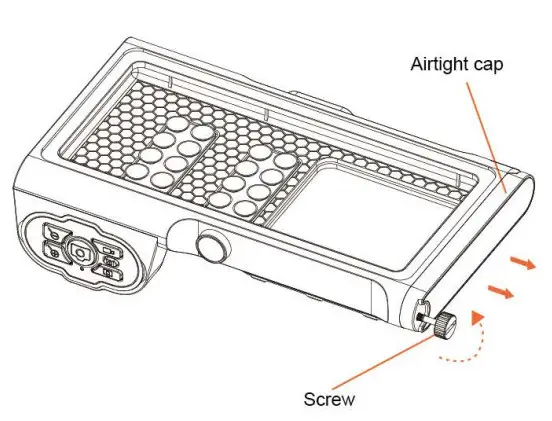 Airtight cap

Screw