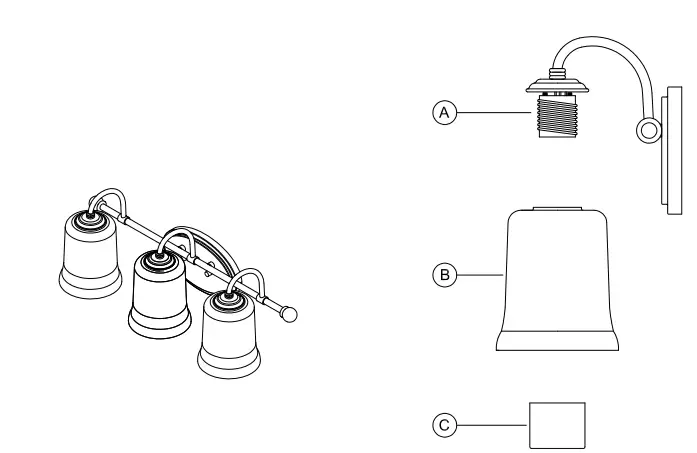 A

B

C