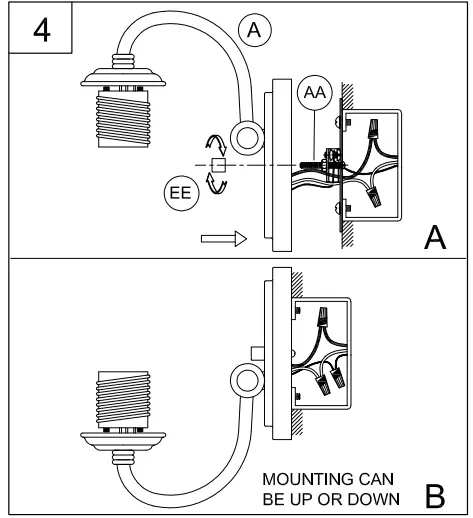 4

A

AA

EE

A

MOUNTING CAN BE UP OR DOWN

B