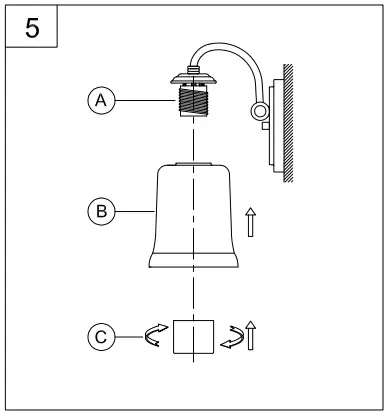 5

A

B

C