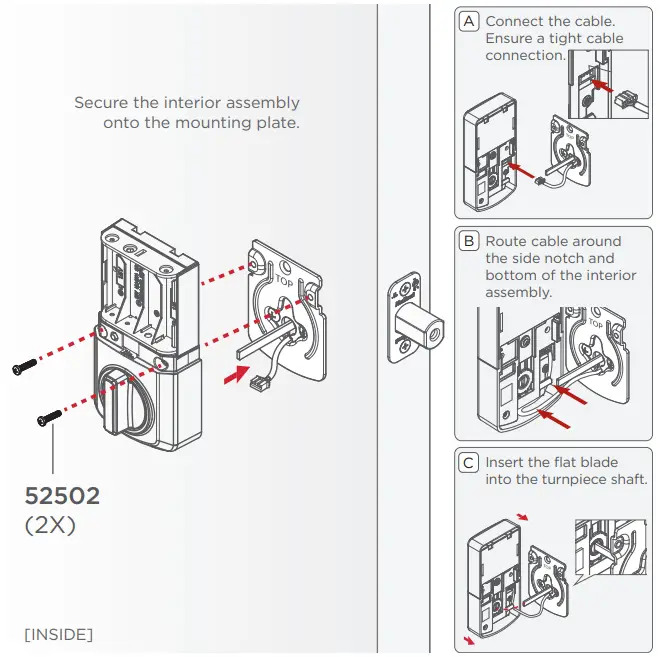 Secure the interior assembly onto the mounting plate.

TOP

52502
(2X)

[INSIDE]

A Connect the cable. Ensure a tight cable connection.

TOP

B Route cable around the side notch and bottom of the interior assembly.

TOP

C Insert the flat blade into the turnpiece shaft.

TOP