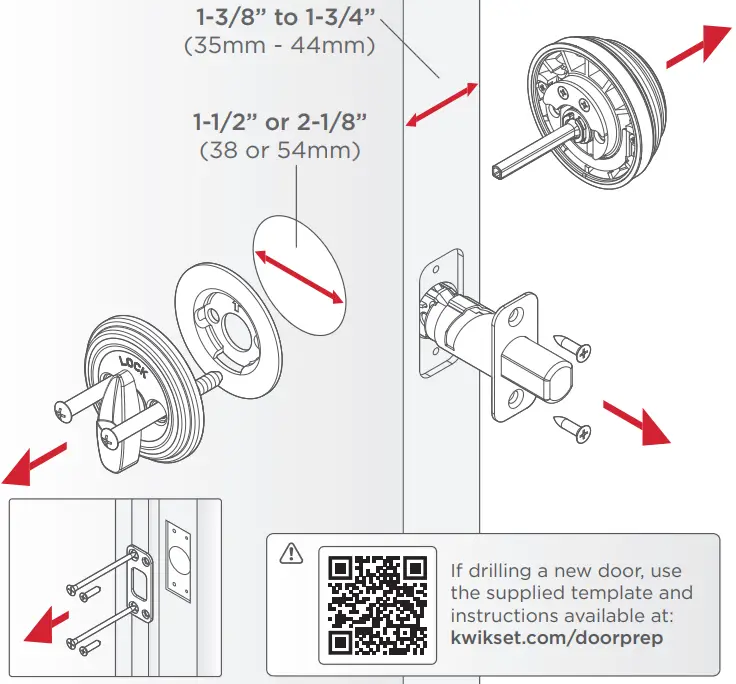 1-3/8” to 1-3/4”
(35mm - 44mm)

1-1/2” or 2-1/8”
(38 or 54mm)

LOCK

If drilling a new door, use the supplied template and instructions available at:
kwikset.com/doorprep