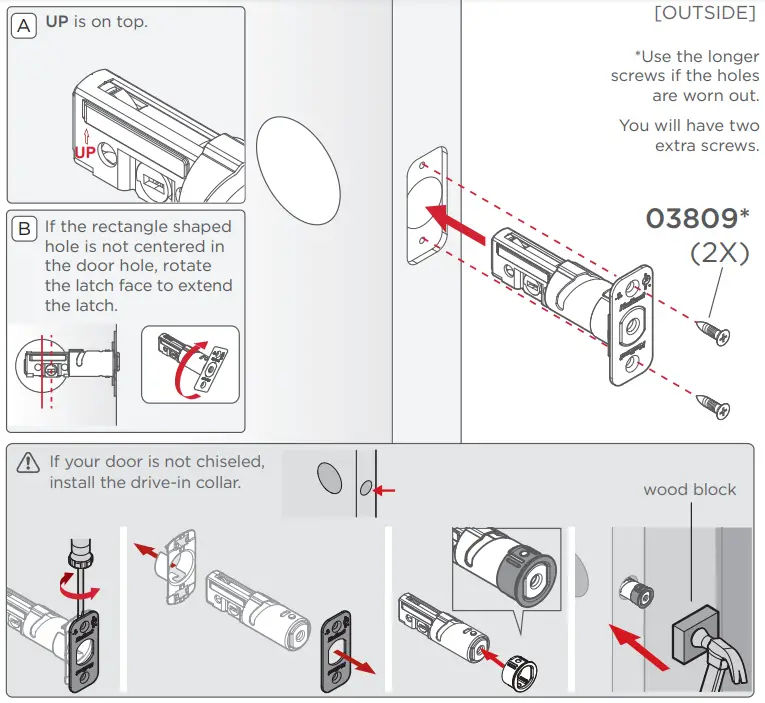 A UP is on top.

UP

B If the rectangle shaped hole is not centered in the door hole, rotate the latch face to extend the latch.

[OUTSIDE]

*Use the longer screws if the holes are worn out.

You will have two extra screws.

03809*
(2X)

If your door is not chiseled, install the drive-in collar.

wood block