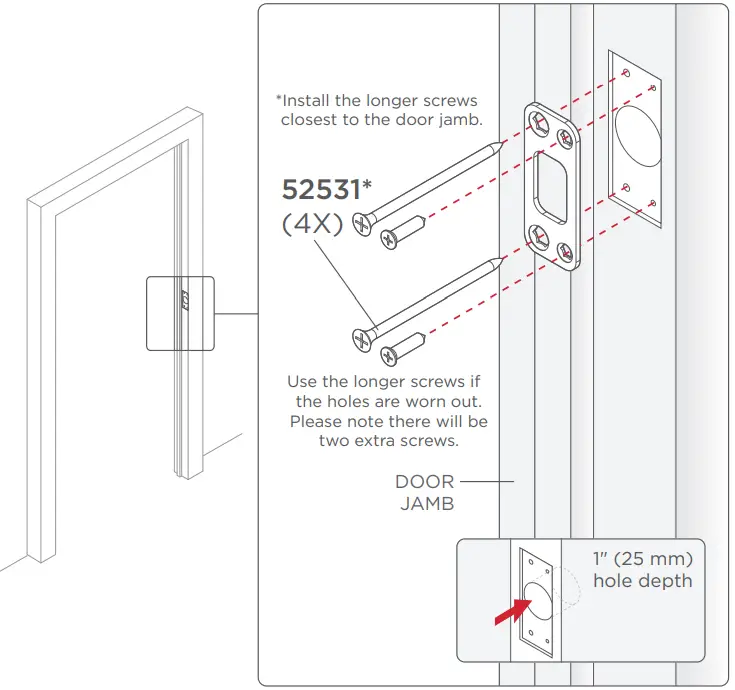 *Install the longer screws closest to the door jamb.

52531*
(4X)

Use the longer screws if the holes are worn out. Please note there will be two extra screws.

DOOR JAMB

1" (25 mm) hole depth