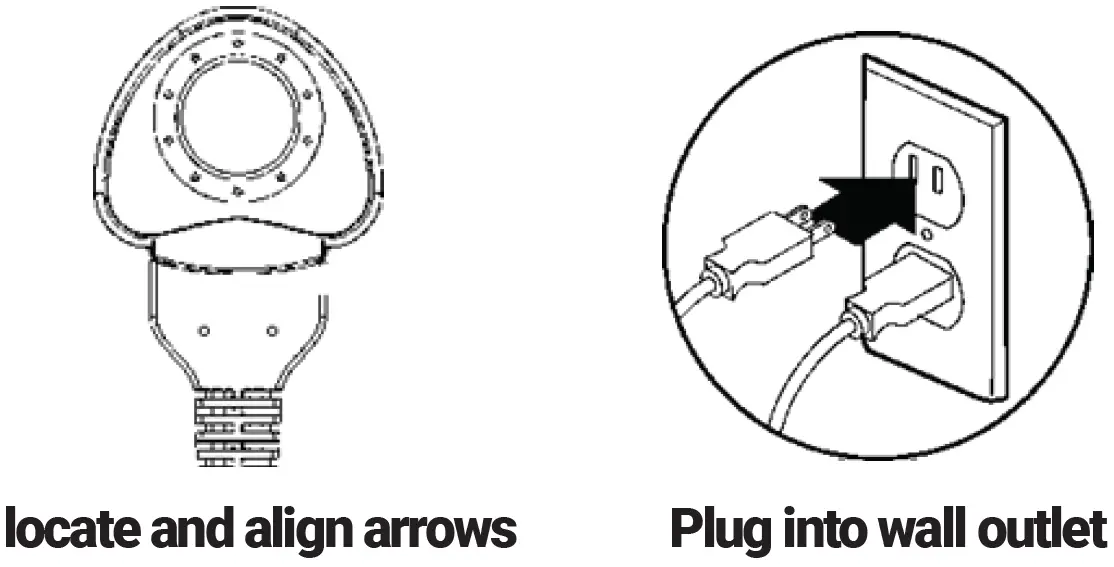 locate and align arrows

Plug into wall outlet