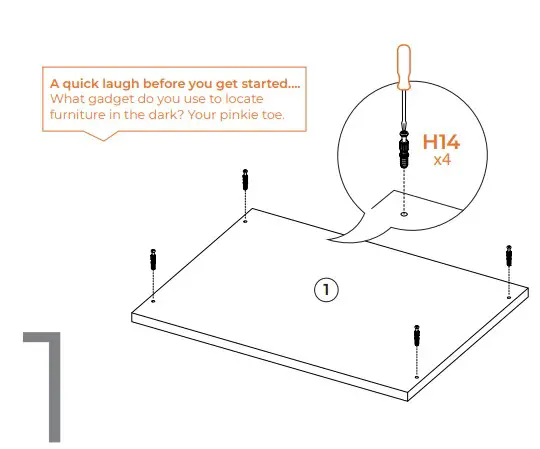 A quick laugh before you get started....
What gadget do you use to locate furniture in the dark? Your pinkie toe.

H14
x4

1

1