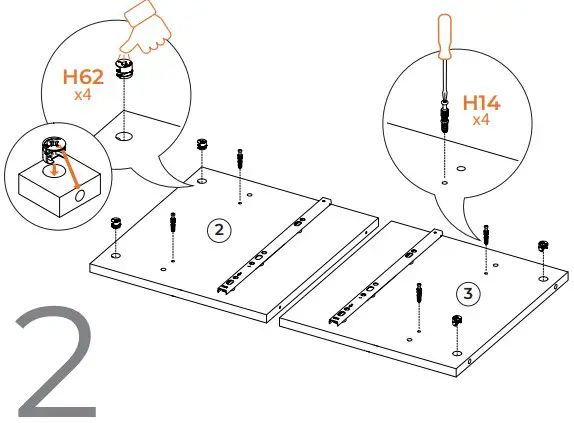 H62
x4

H14
x4

2

3

2