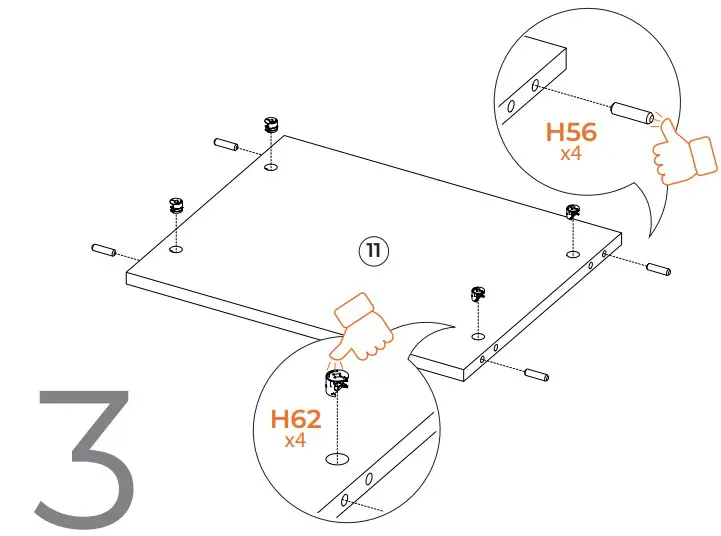 H56
x4

11

H62
x4

3