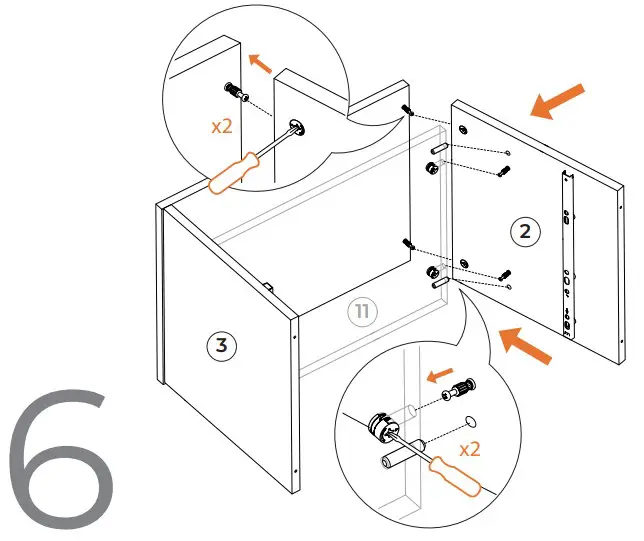 x2

2

11

3

x2

6