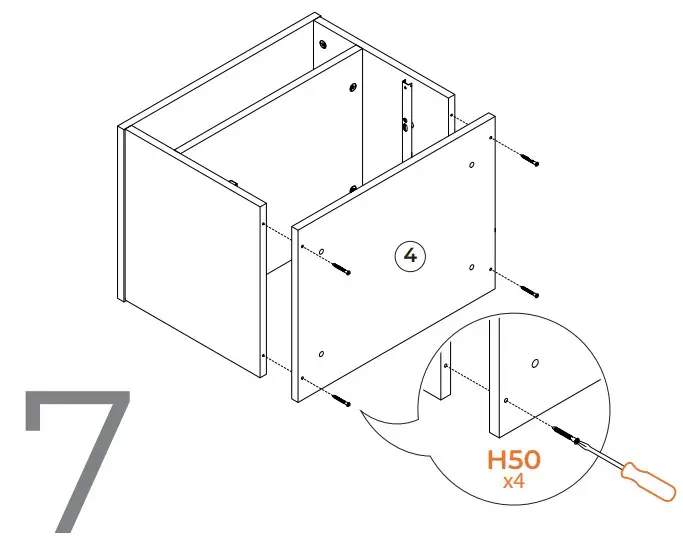 4

7

H50
x4