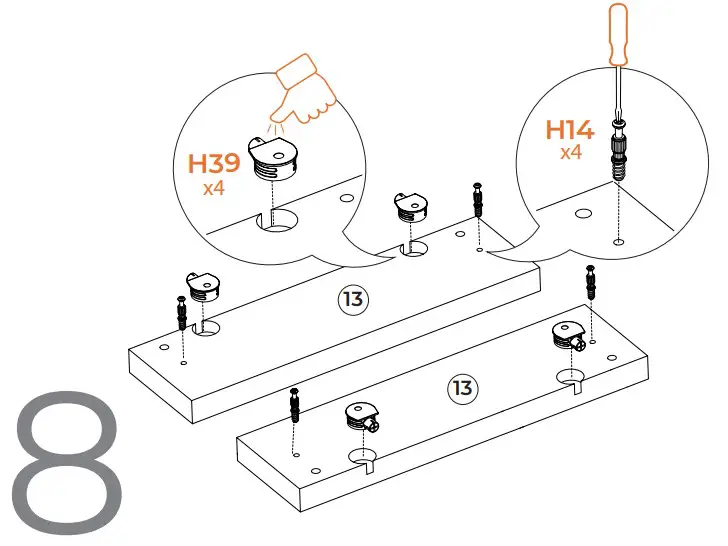 H39
x4

H14
x4

13

13

8