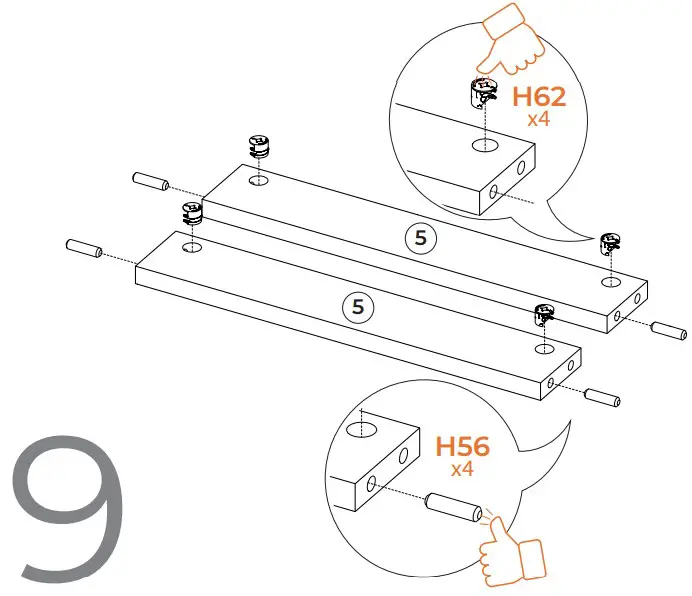 H62
x4

5

5

H56
x4

9