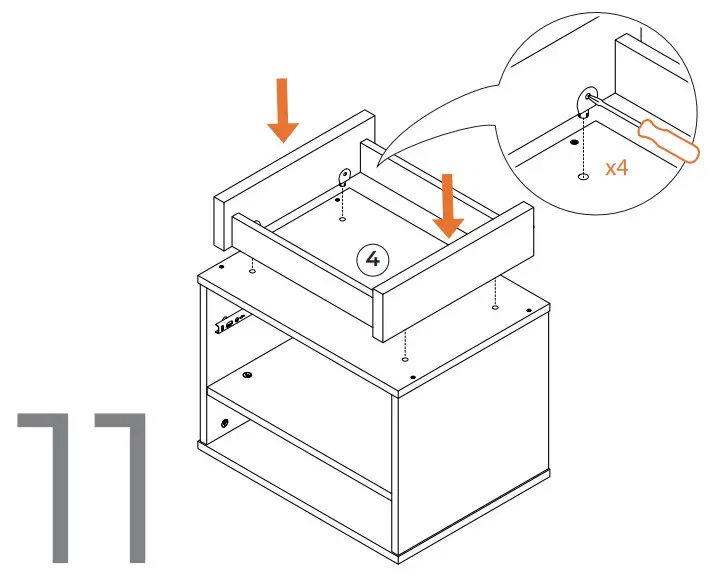 x4

4

11