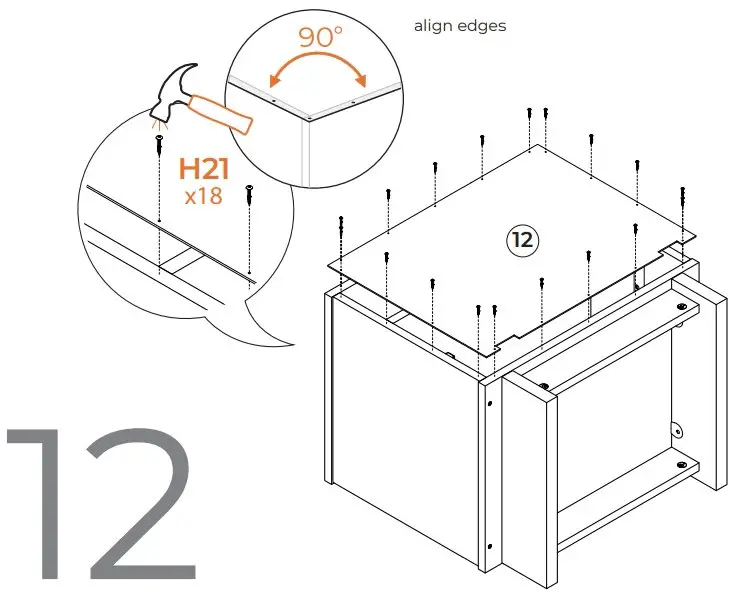 align edges

90°

H21
x18

12

12