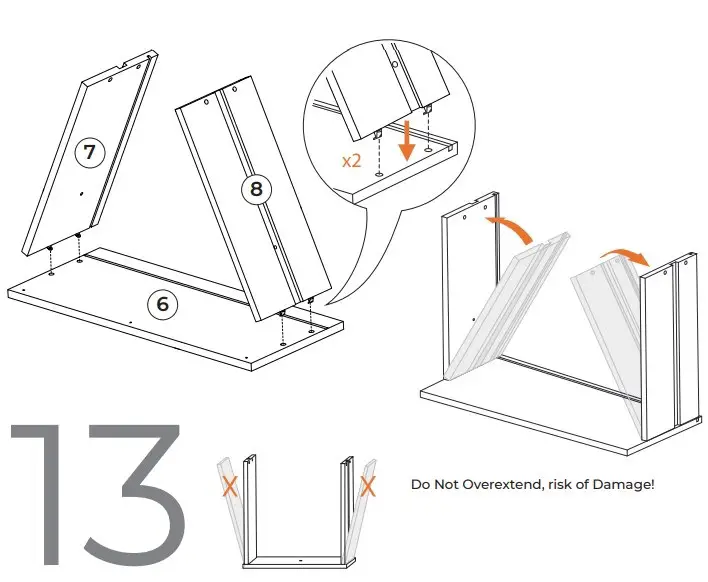 7

8

x2

6

13

X

X

Do Not Overextend, risk of Damage!