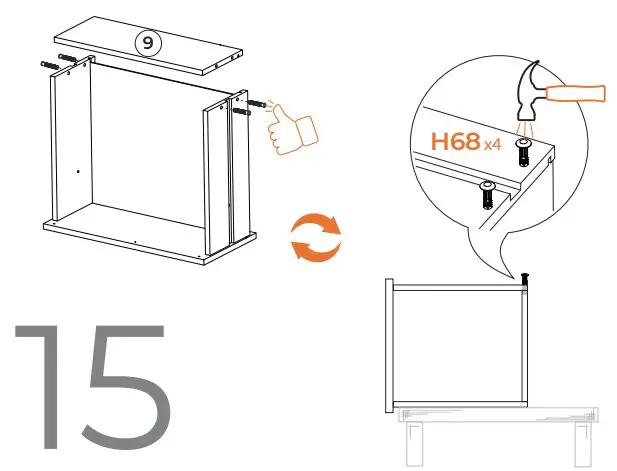 9

H68 x4

15