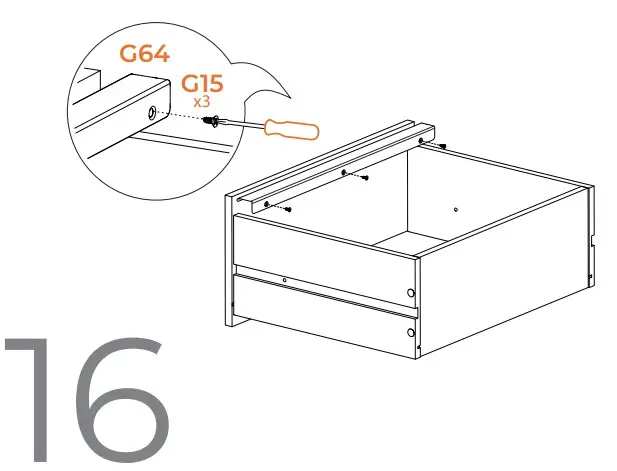 G64
G15
x3
16