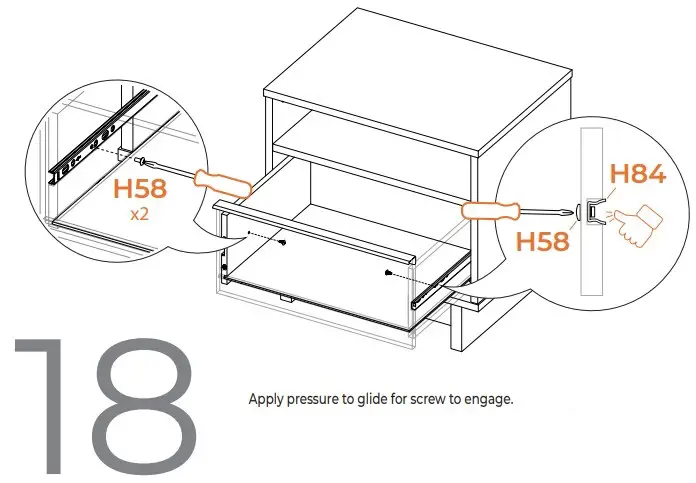 H58
x2

H84
H58

18

Apply pressure to glide for screw to engage.