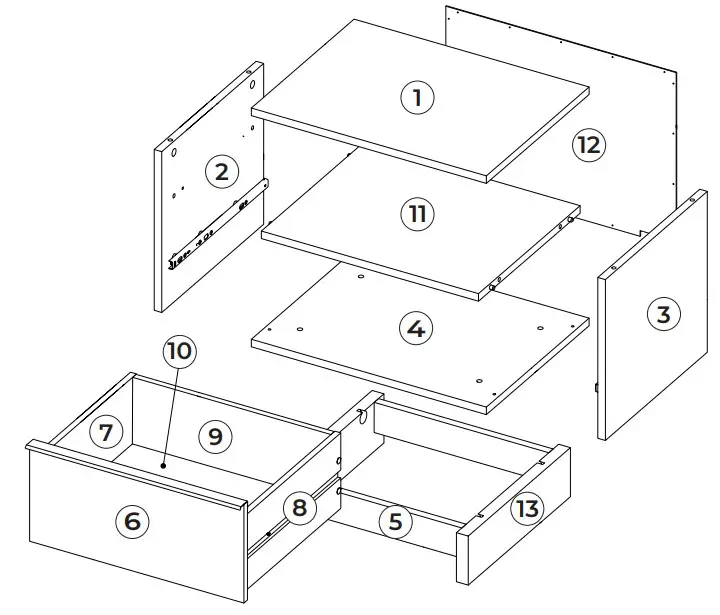 1
12
2
11
3
4
10
7
9
6
8
5
13