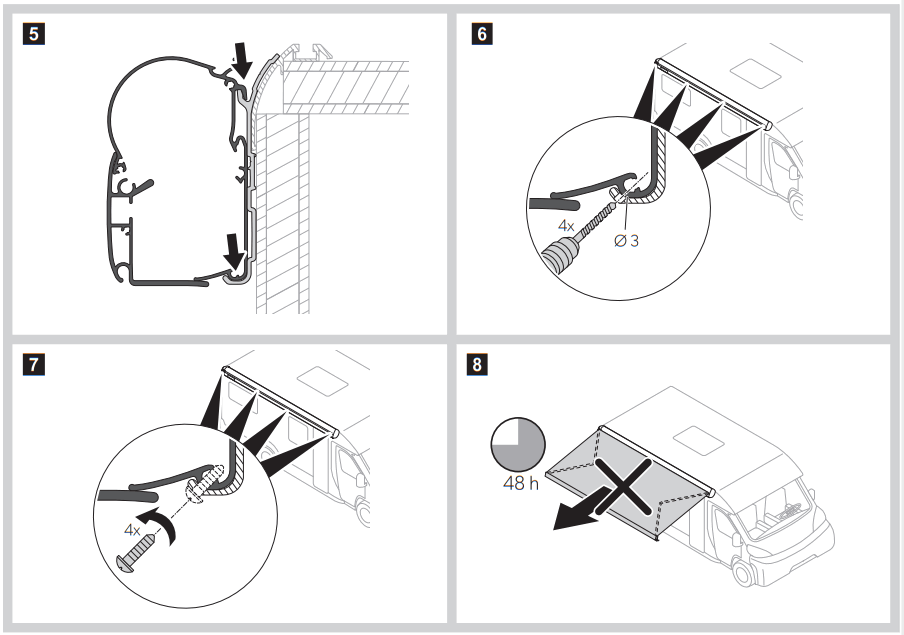 5

6

4x

Ø 3

7

4x

8

48 h