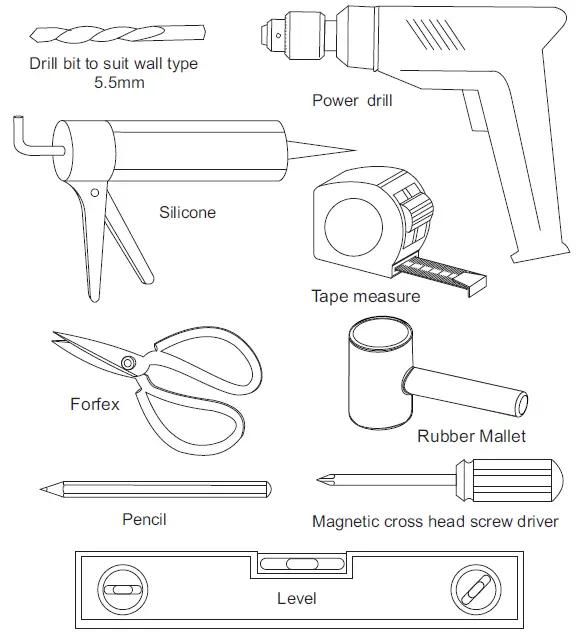 Drill bit to suit wall type
5.5mm

Power drill

Silicone

Tape measure

Forfex

Rubber Mallet

Pencil

Magnetic cross head screw driver

Level