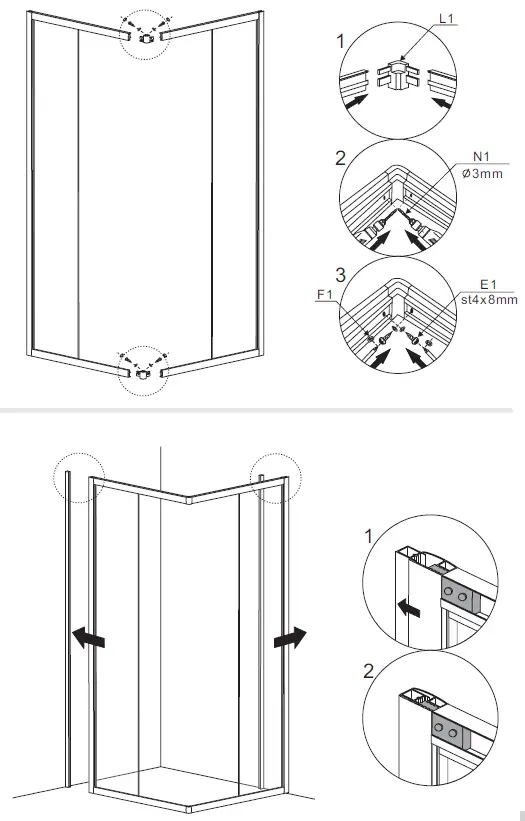 1
L1
2
N1
Ø3mm
3
F1
E1
st4x8mm
1
2